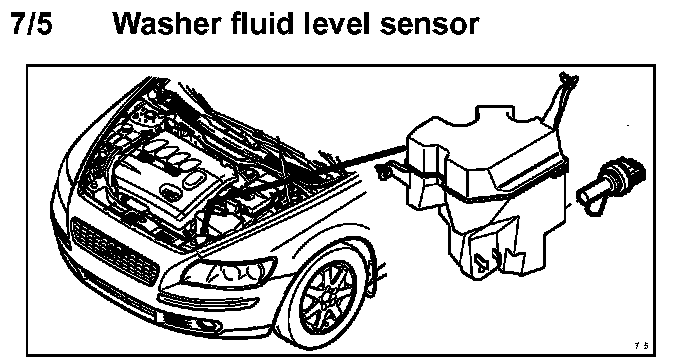 7/5 Washer fluid level sensor

7 5