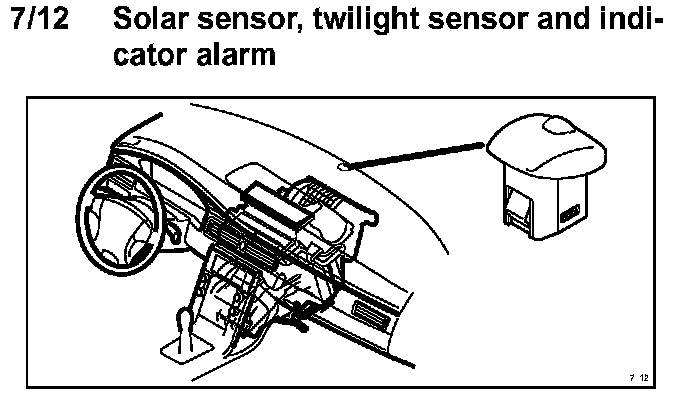 7/12 Solar sensor, twilight sensor and indicator alarm

7 12