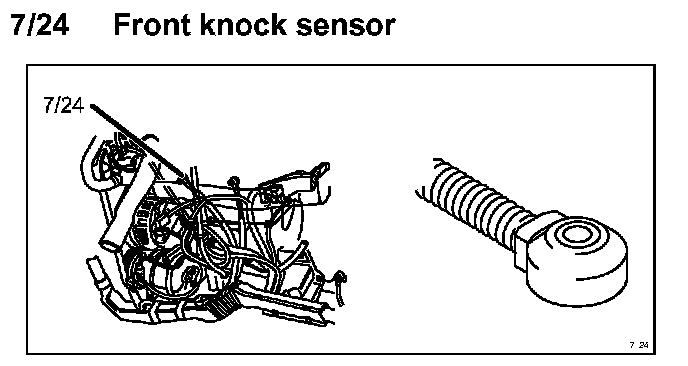 7/24 Front knock sensor

7/24

7 24