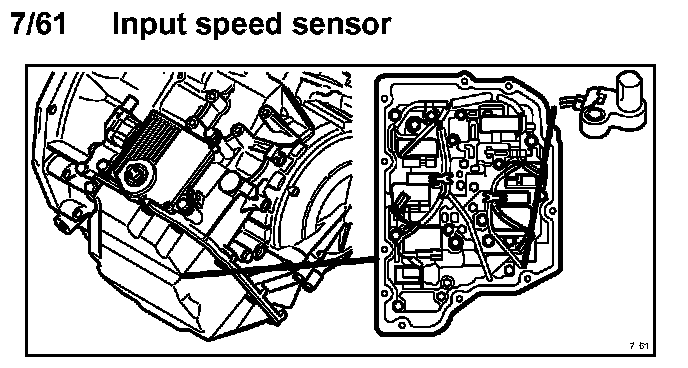 7/61 Input speed sensor

7 61