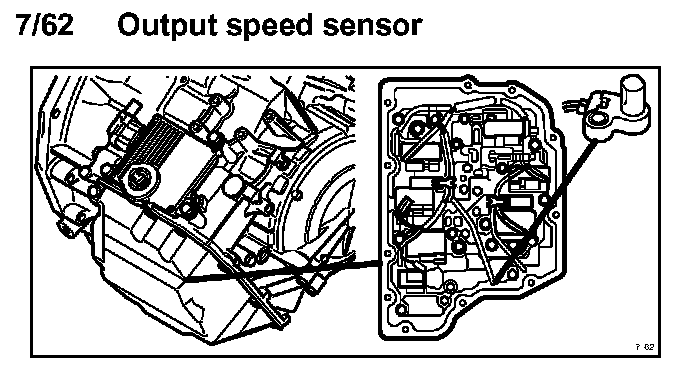 7/62 Output speed sensor

7 62