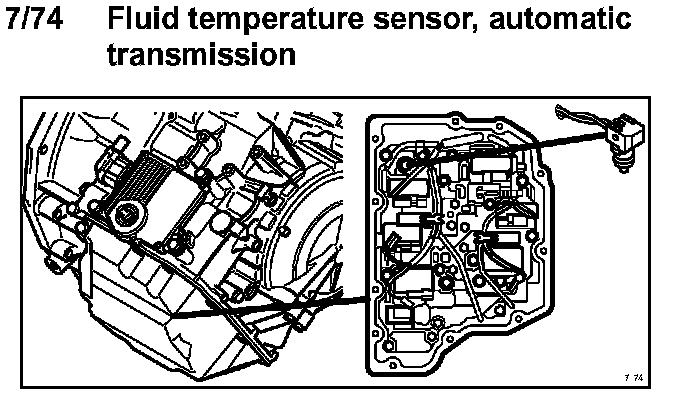 7/74 Fluid temperature sensor, automatic transmission

7 74