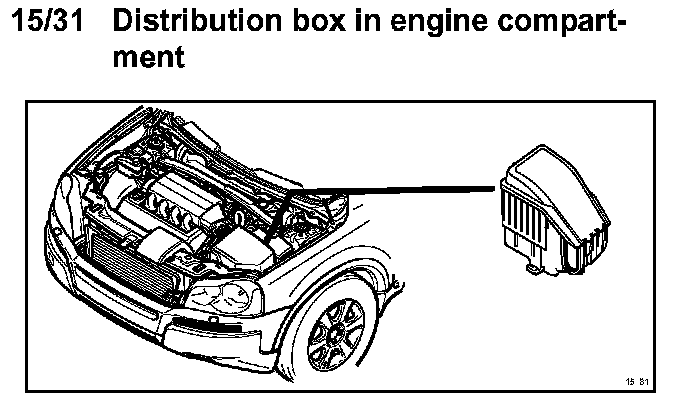 15/31 Distribution box in engine compartment

15 31