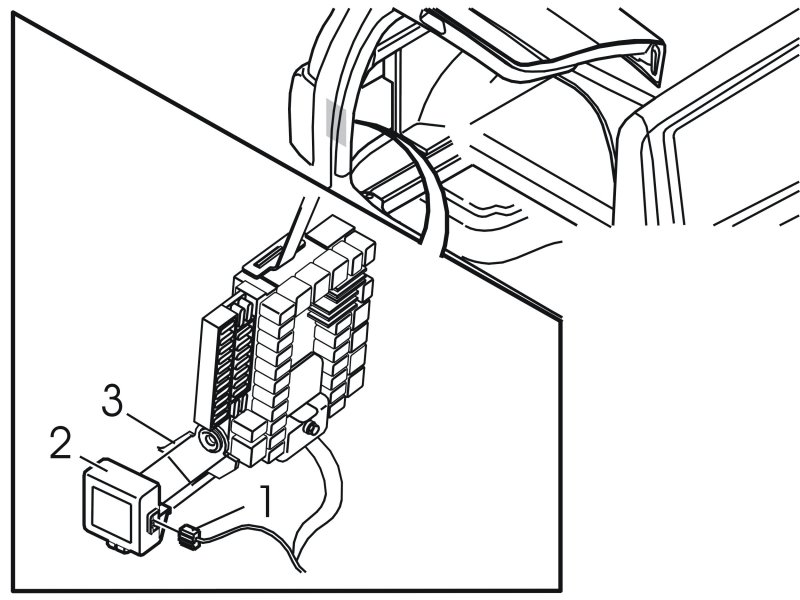 3
2
1