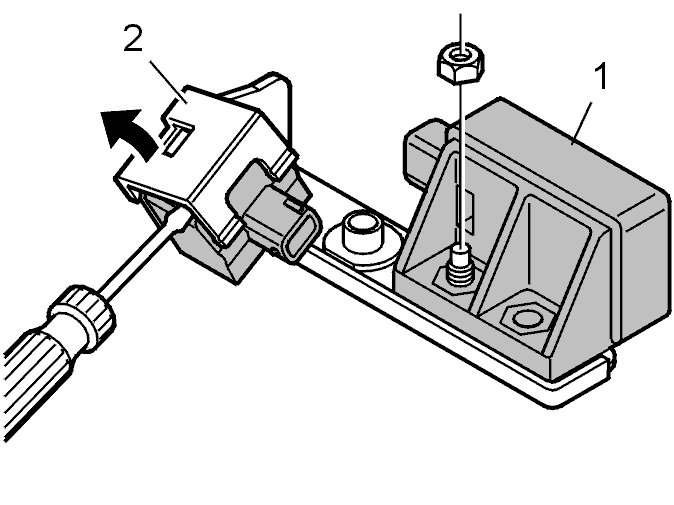 2
1