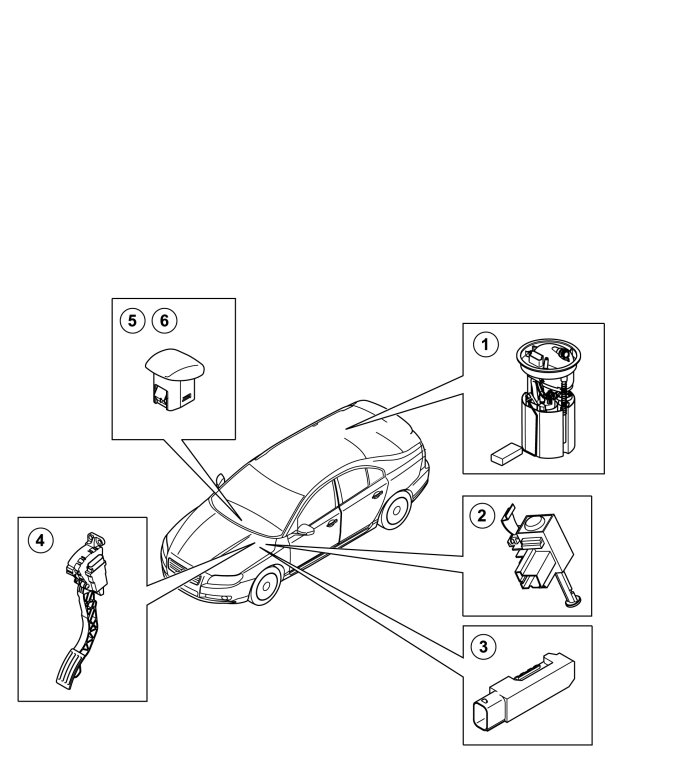 5 6

1

2

4

3