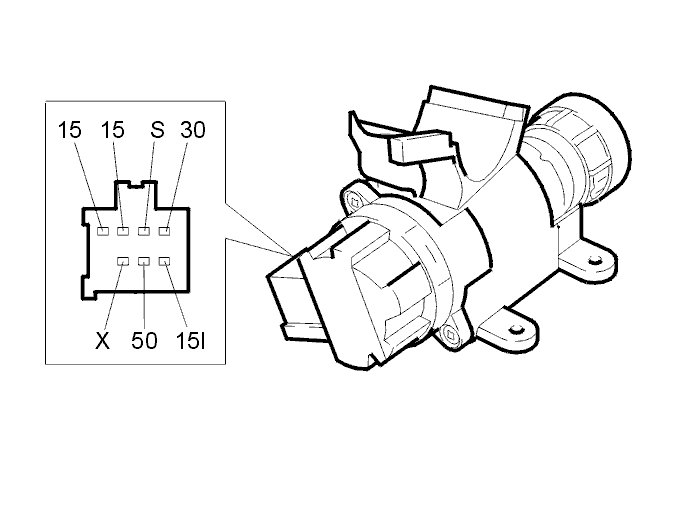 15 15 S 30

X 50 15I