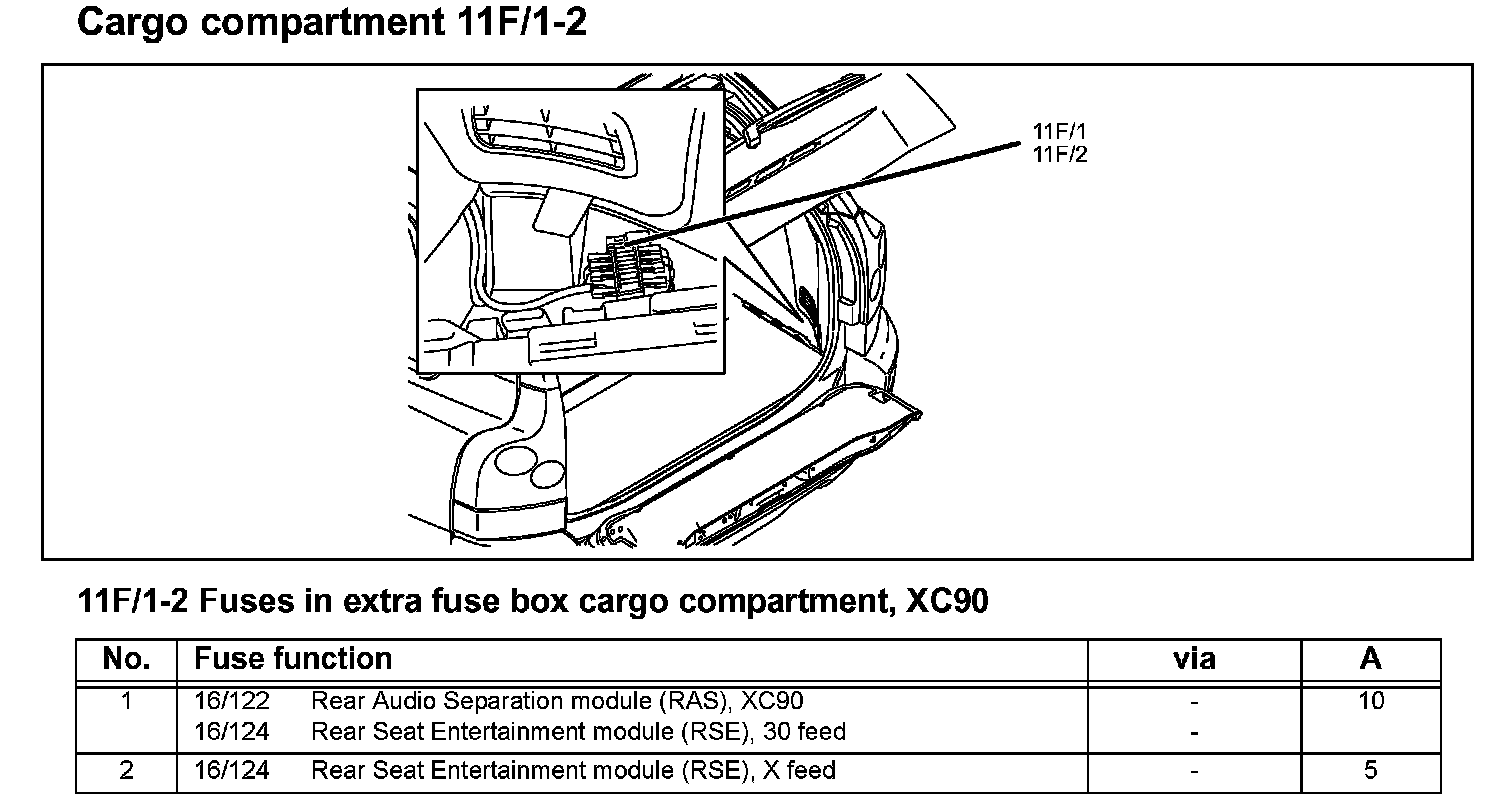 Cargo compartment 11F/1-2

11F/1
11F/2

11F/1-2 Fuses in extra fuse box cargo compartment, XC90

| No. | Fuse function | via | A |
|---|---|---|---|
| 1 | 16/122 Rear Audio Separation module (RAS), XC90<br>16/124 Rear Seat Entertainment module (RSE), 30 feed | -<br>- | 10 |
| 2 | 16/124 Rear Seat Entertainment module (RSE), X feed | - | 5 |