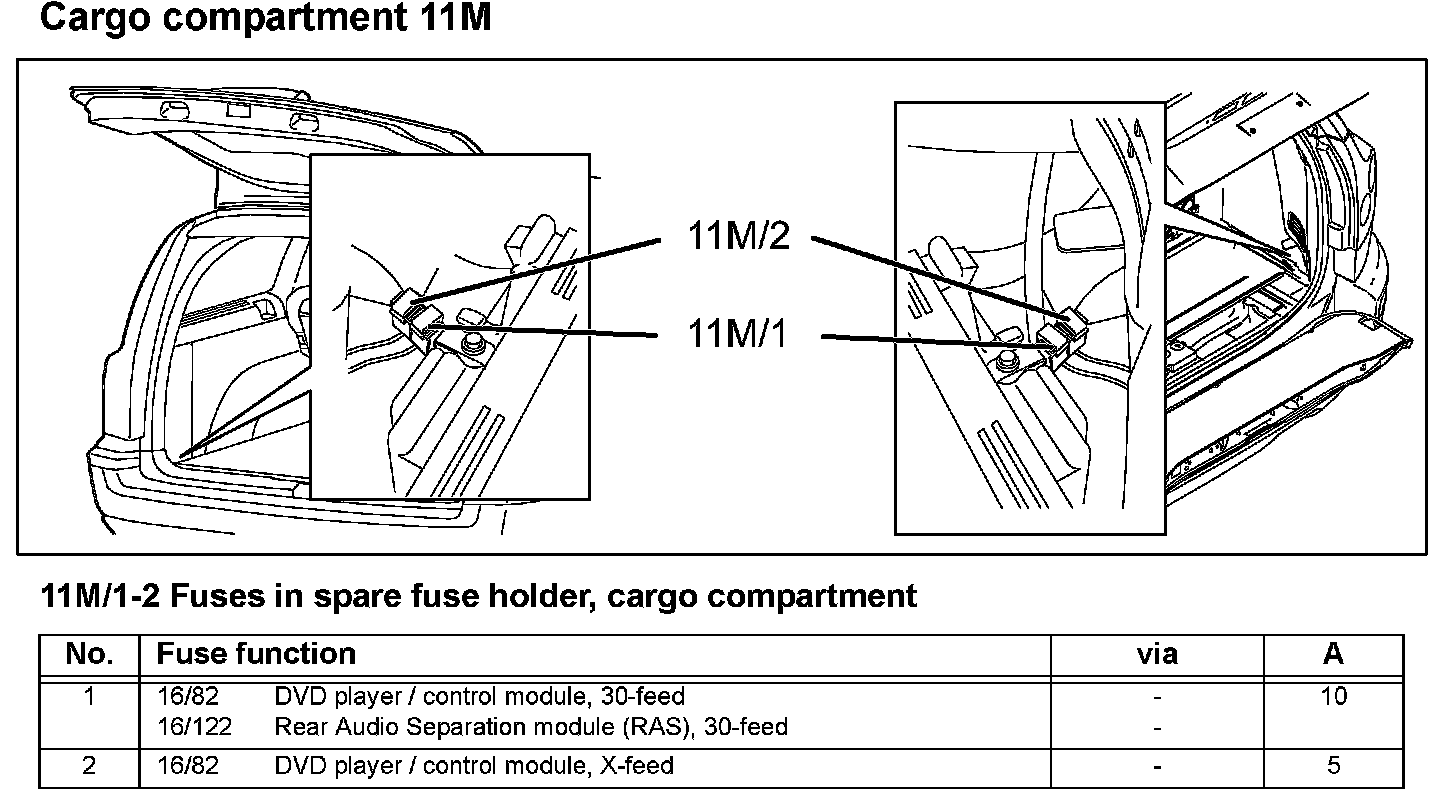 Cargo compartment 11M

11M/2

11M/1

11M/1-2 Fuses in spare fuse holder, cargo compartment

| No. | Fuse function | via | A |
|---|---|---|---|
| 1 | 16/82 DVD player / control module, 30-feed<br>16/122 Rear Audio Separation module (RAS), 30-feed | -<br>- | 10 |
| 2 | 16/82 DVD player / control module, X-feed | - | 5 |