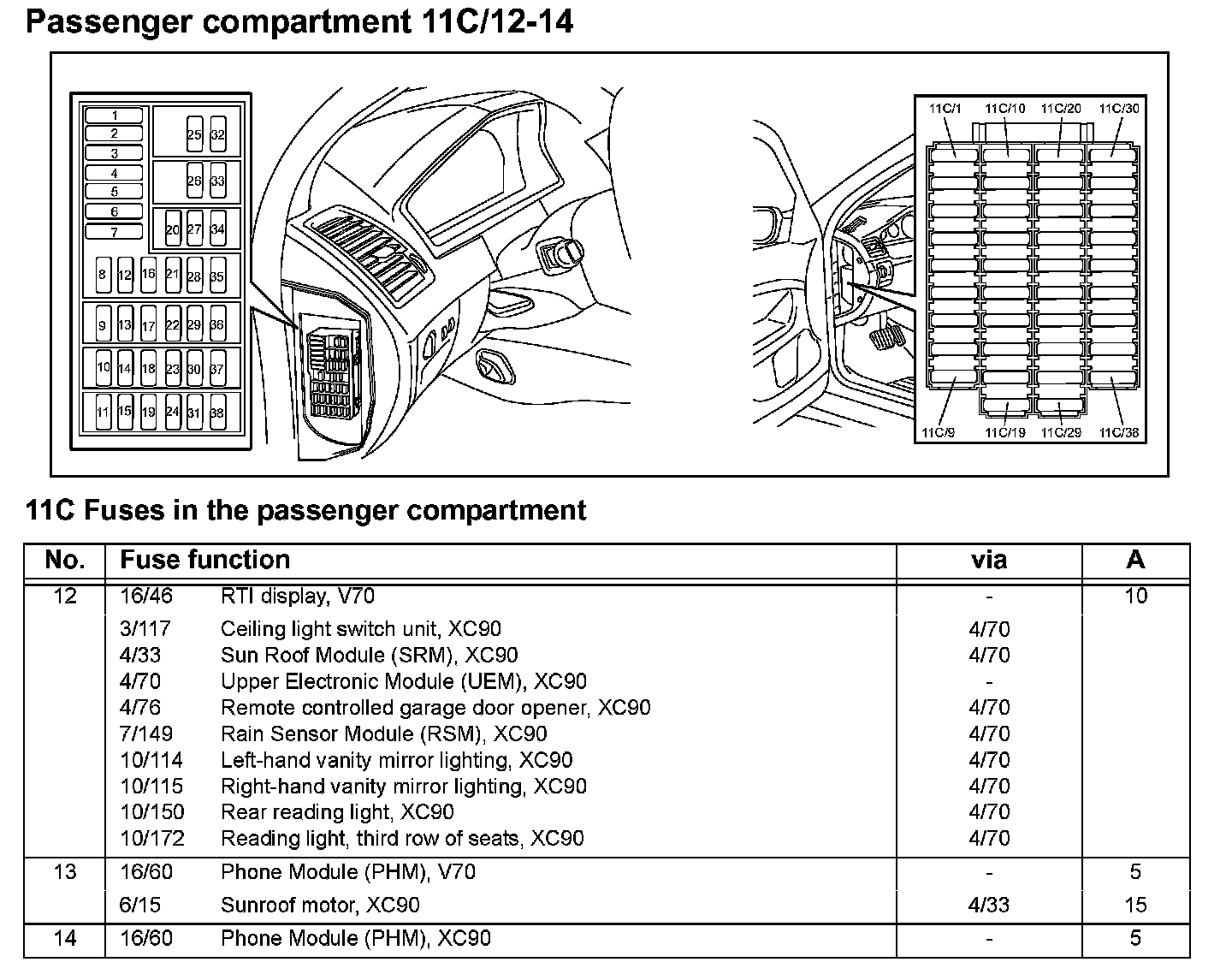 Passenger compartment 11C/12-14

1
2
3
4
5
6
7
25 32
26 33
20 27 34
8 12 16 21 28 35
9 13 17 22 29 36
10 14 18 23 30 37
11 15 19 24 31 38

11C/1 11C/10 11C/20 11C/30
11C/9 11C/19 11C/29 11C/38

11C Fuses in the passenger compartment

| No. | Fuse function | | via | A |
|---|---|---|---|---|
| 12 | 16/46 | RTI display, V70 | - | 10 |
| | 3/117 | Ceiling light switch unit, XC90 | 4/70 | |
| | 4/33 | Sun Roof Module (SRM), XC90 | 4/70 | |
| | 4/70 | Upper Electronic Module (UEM), XC90 | - | |
| | 4/76 | Remote controlled garage door opener, XC90 | 4/70 | |
| | 7/149 | Rain Sensor Module (RSM), XC90 | 4/70 | |
| | 10/114 | Left-hand vanity mirror lighting, XC90 | 4/70 | |
| | 10/115 | Right-hand vanity mirror lighting, XC90 | 4/70 | |
| | 10/150 | Rear reading light, XC90 | 4/70 | |
| | 10/172 | Reading light, third row of seats, XC90 | 4/70 | |
| 13 | 16/60 | Phone Module (PHM), V70 | - | 5 |
| | 6/15 | Sunroof motor, XC90 | 4/33 | 15 |
| 14 | 16/60 | Phone Module (PHM), XC90 | - | 5 |