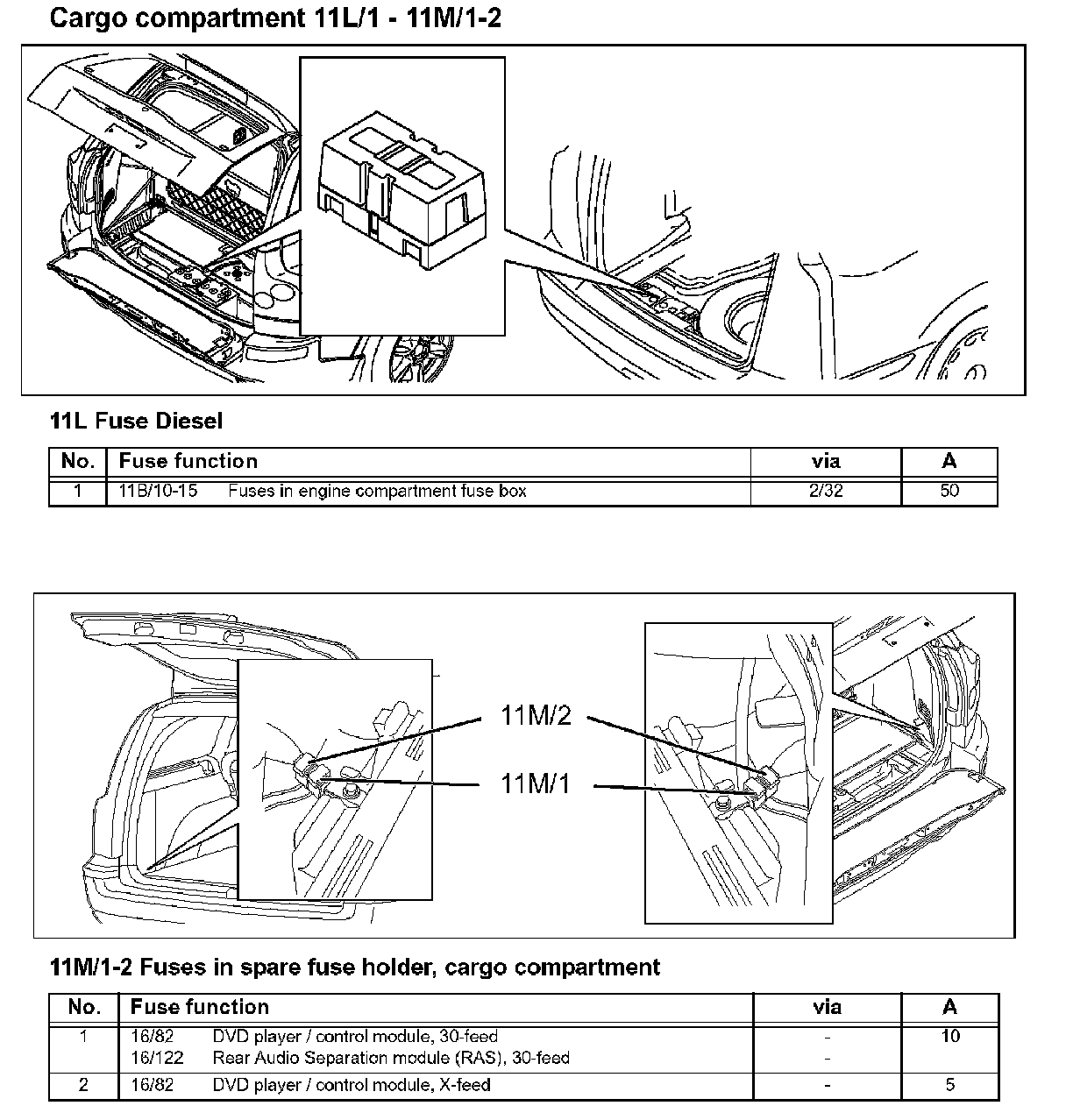 Cargo compartment 11L/1 - 11M/1-2

11L Fuse Diesel

| No. | Fuse function | via | A |
|---|---|---|---|
| 1 | 11B/10-15 Fuses in engine compartment fuse box | 2/32 | 50 |

11M/2

11M/1

11M/1-2 Fuses in spare fuse holder, cargo compartment

| No. | Fuse function | via | A |
|---|---|---|---|
| 1 | 16/82 DVD player / control module, 30-feed<br>16/122 Rear Audio Separation module (RAS), 30-feed | -<br>- | 10 |
| 2 | 16/82 DVD player / control module, X-feed | - | 5 |