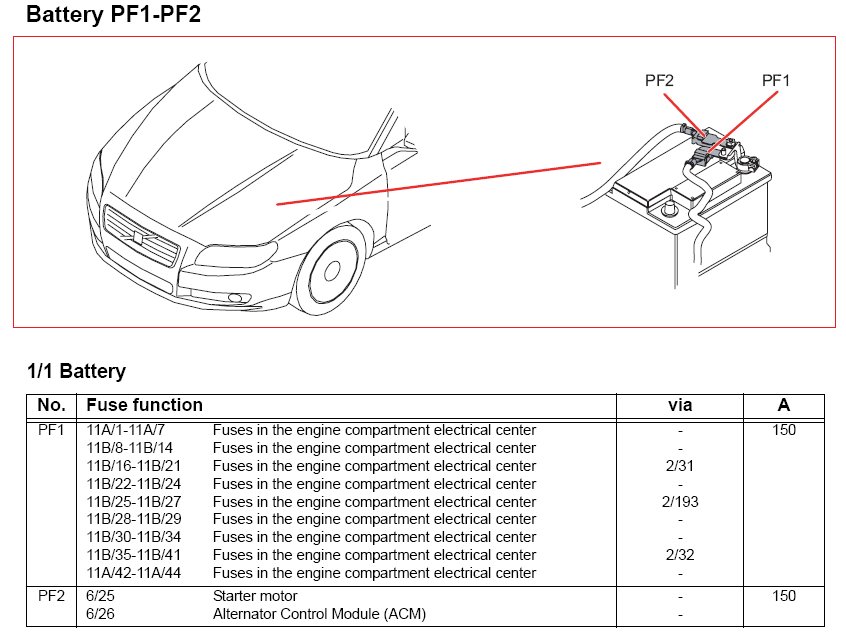 Battery PF1-PF2

PF2
PF1

1/1 Battery

| No. | Fuse function | | via | A |
|---|---|---|---|---|
| PF1 | 11A/1-11A/7 | Fuses in the engine compartment electrical center | - | 150 |
| | 11B/8-11B/14 | Fuses in the engine compartment electrical center | - | |
| | 11B/16-11B/21 | Fuses in the engine compartment electrical center | 2/31 | |
| | 11B/22-11B/24 | Fuses in the engine compartment electrical center | - | |
| | 11B/25-11B/27 | Fuses in the engine compartment electrical center | 2/193 | |
| | 11B/28-11B/29 | Fuses in the engine compartment electrical center | - | |
| | 11B/30-11B/34 | Fuses in the engine compartment electrical center | - | |
| | 11B/35-11B/41 | Fuses in the engine compartment electrical center | 2/32 | |
| | 11A/42-11A/44 | Fuses in the engine compartment electrical center | - | |
| PF2 | 6/25 | Starter motor | - | 150 |
| | 6/26 | Alternator Control Module (ACM) | - | |