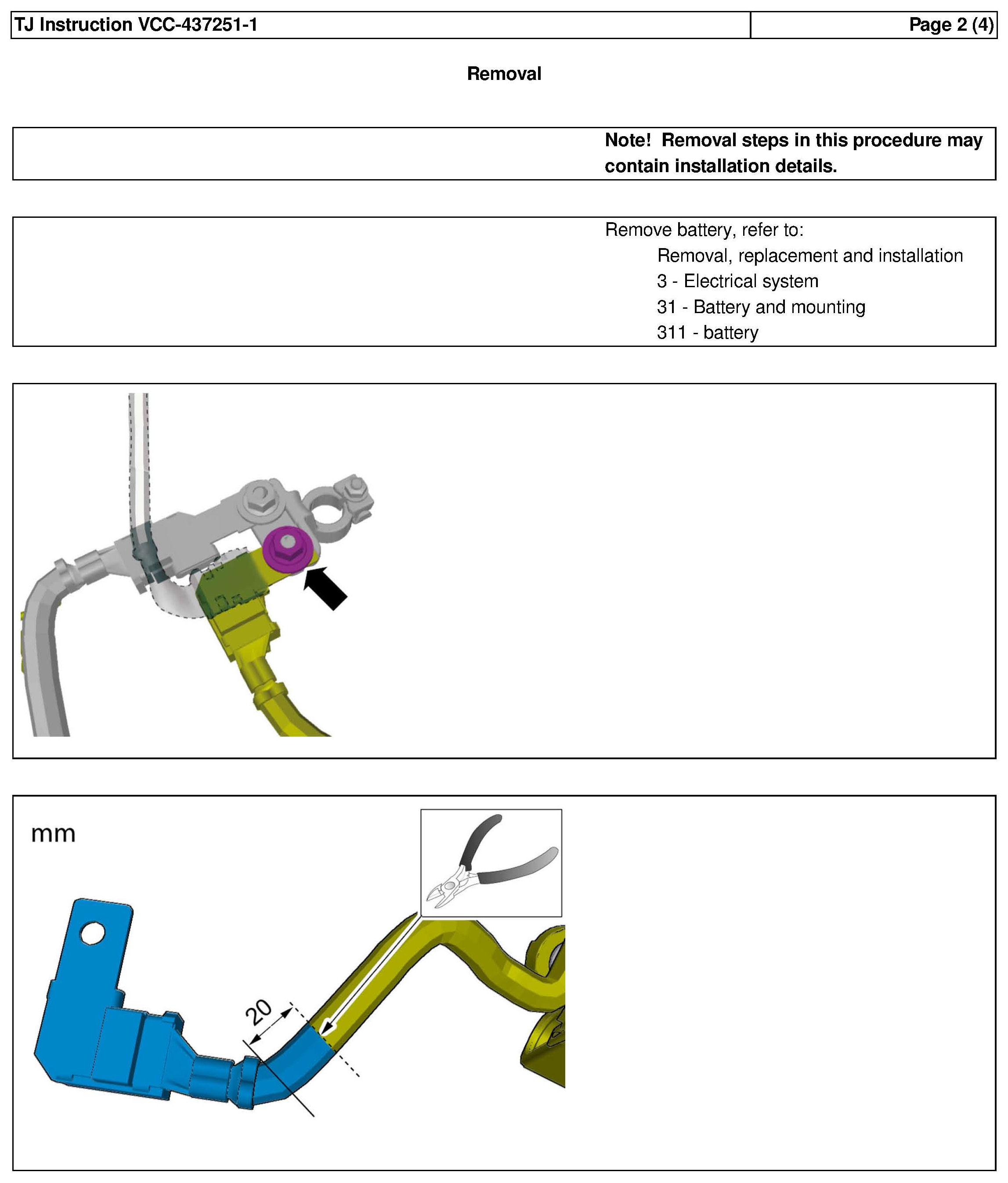 TJ Instruction VCC-437251-1

Page 2 (4)

Removal

Note! Removal steps in this procedure may contain installation details.

Remove battery, refer to:
Removal, replacement and installation
3 - Electrical system
31 - Battery and mounting
311 - battery

mm

20