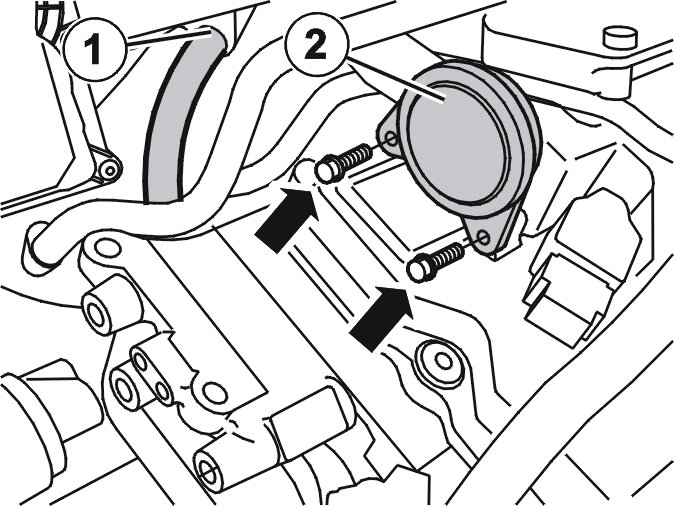 1
2