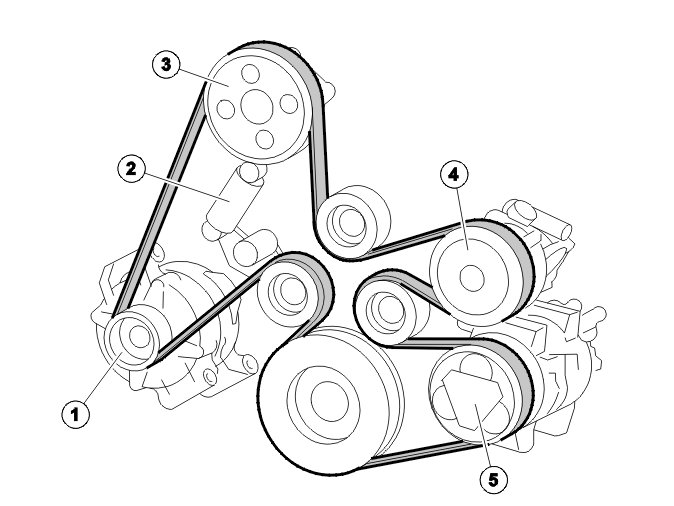 3
2
4
1
5