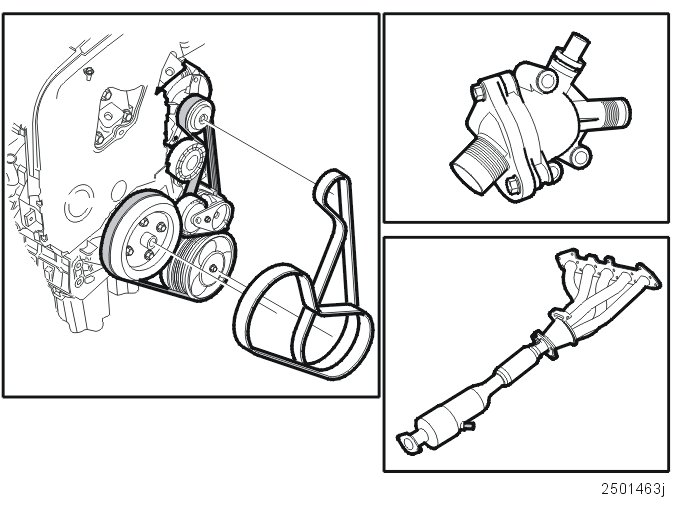 2501463j