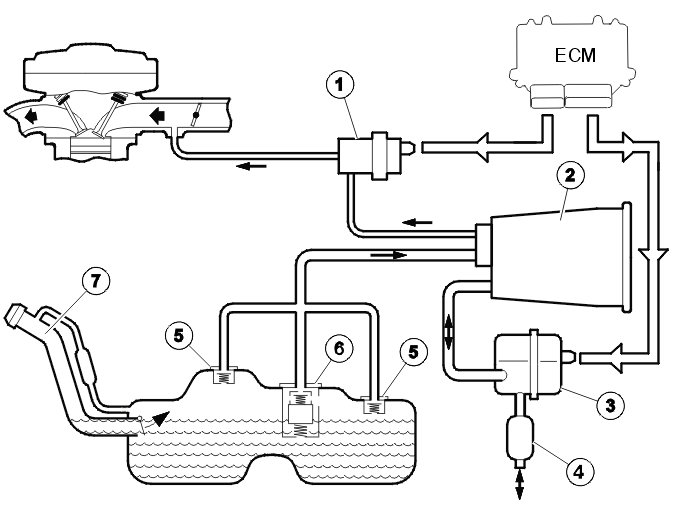 ECM
1
2
7
5
6
5
3
4