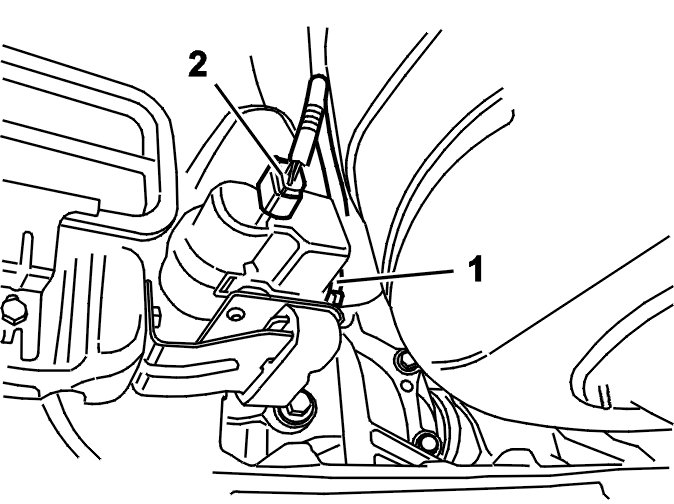 2

1