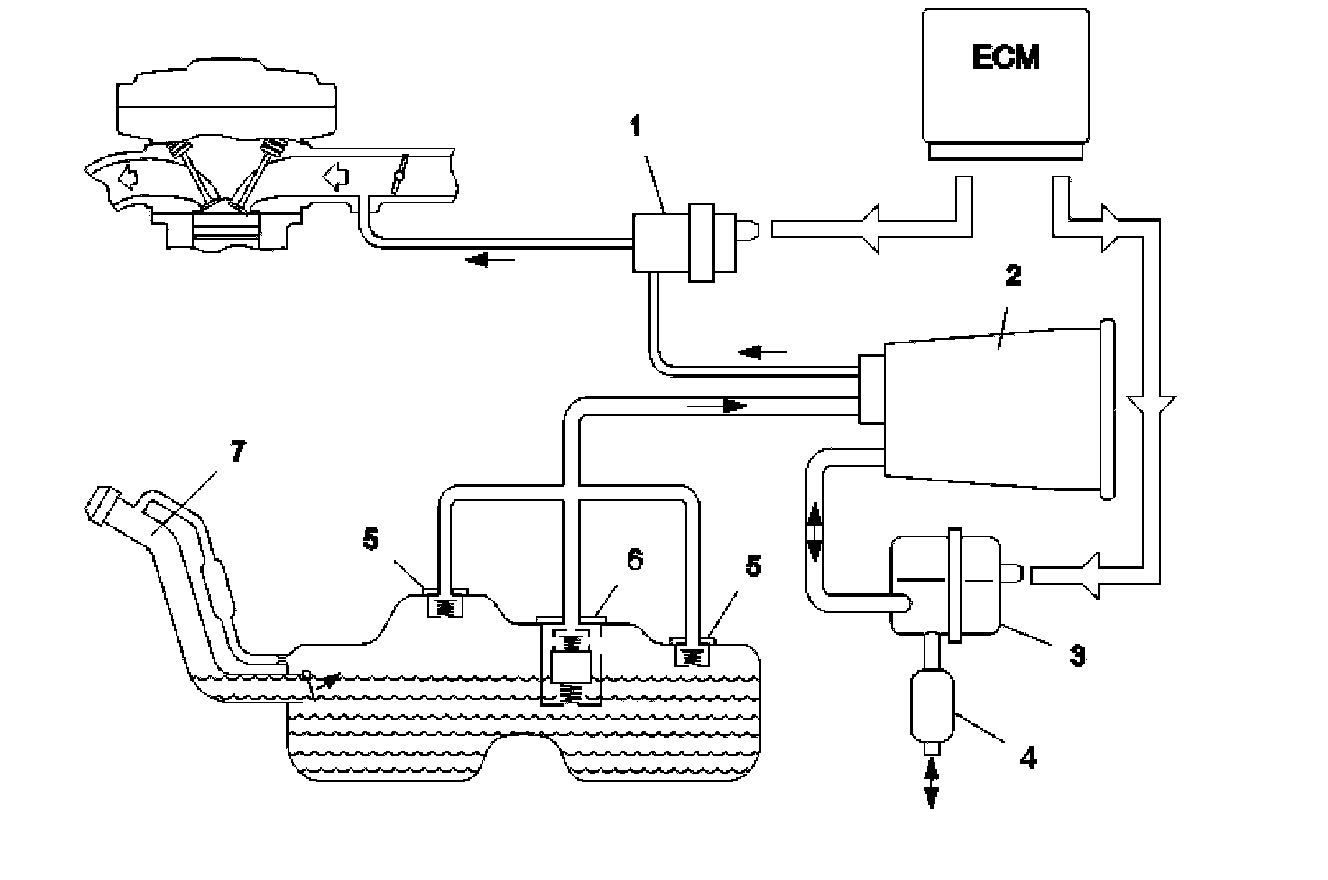 ECM
1
2
7
5
6
5
3
4