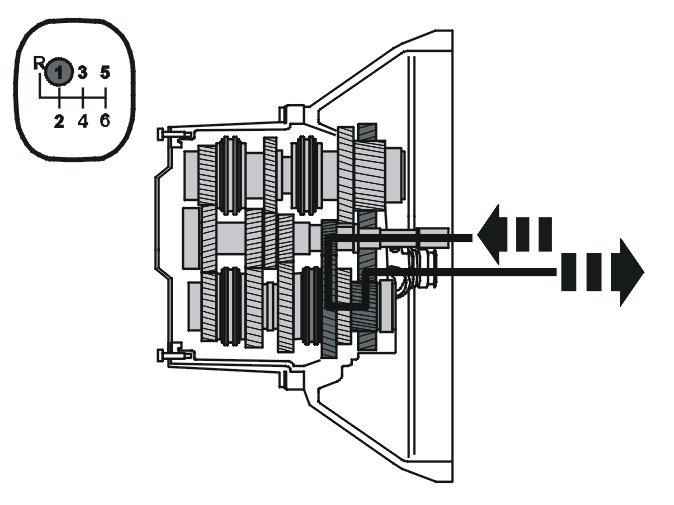 R 1 3 5
2 4 6