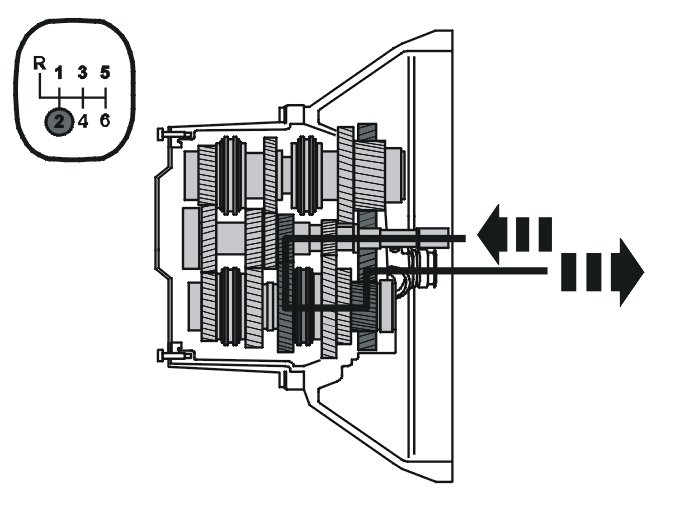 R 1 3 5
2 4 6