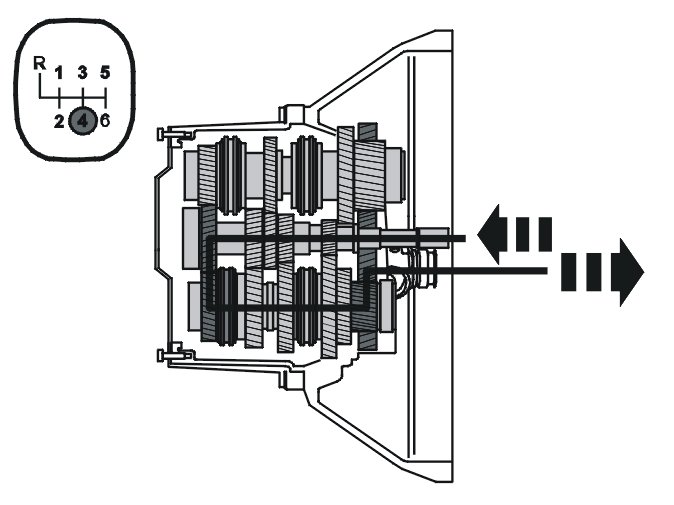 R 1 3 5
2 4 6