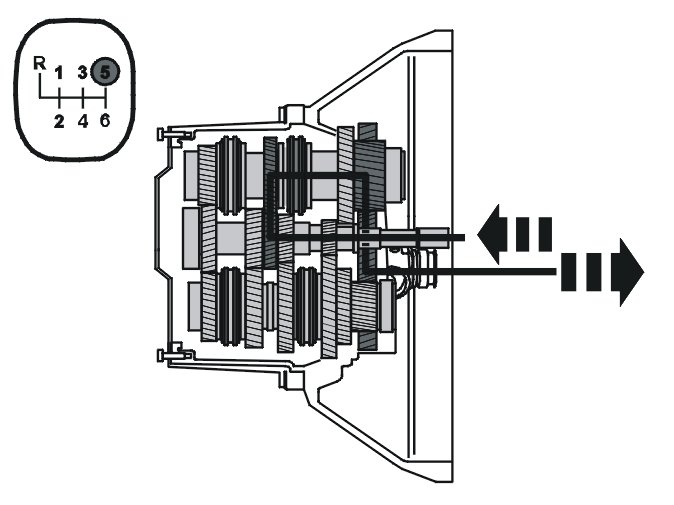 R 1 3 5
2 4 6