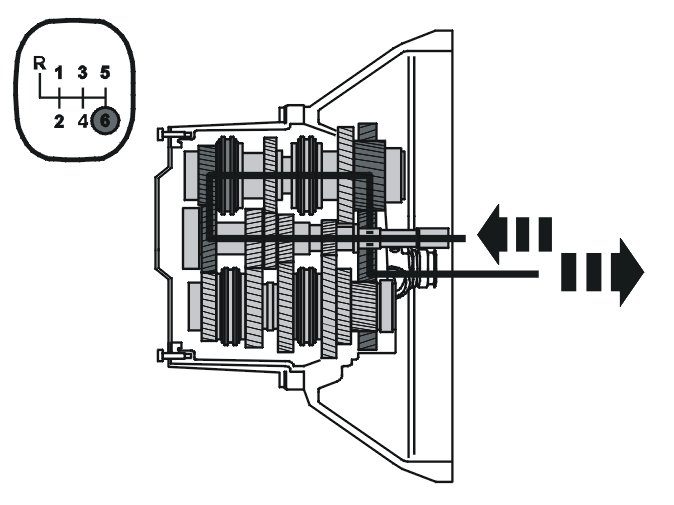 R 1 3 5
2 4 6