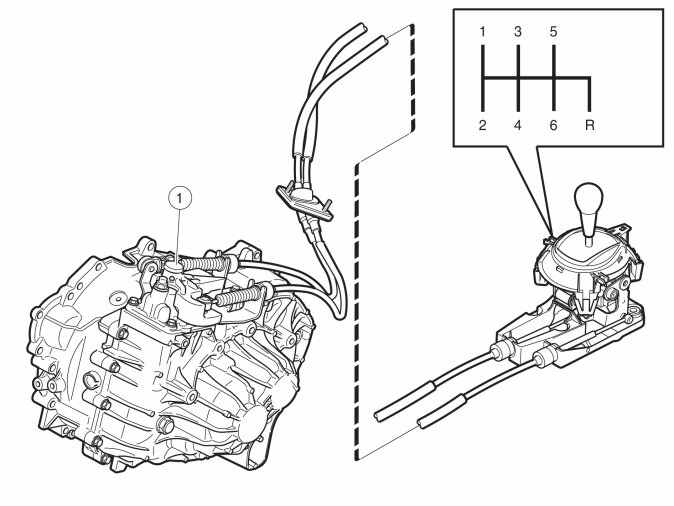 1 3 5
2 4 6 R
1