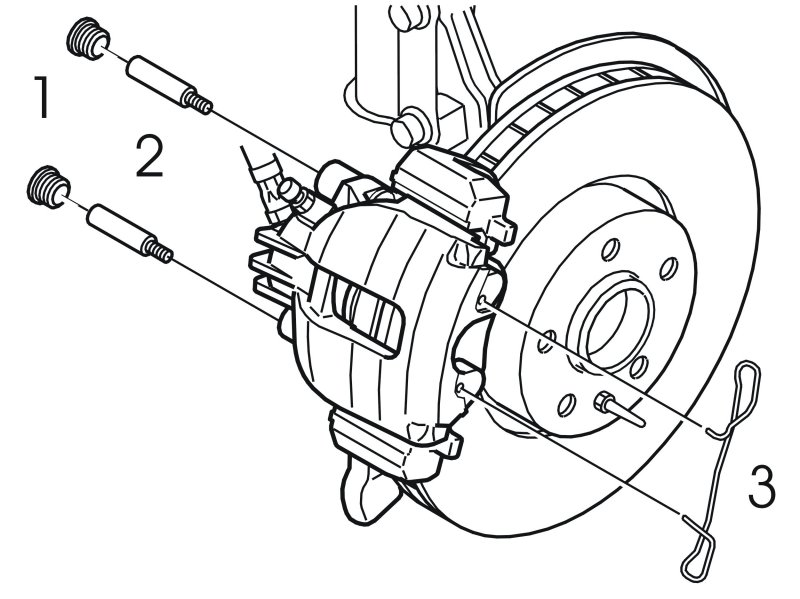 1
2
3