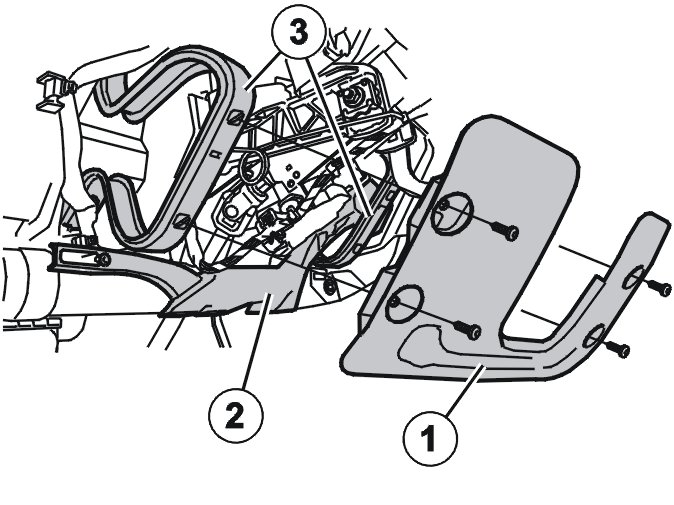 3

2

1