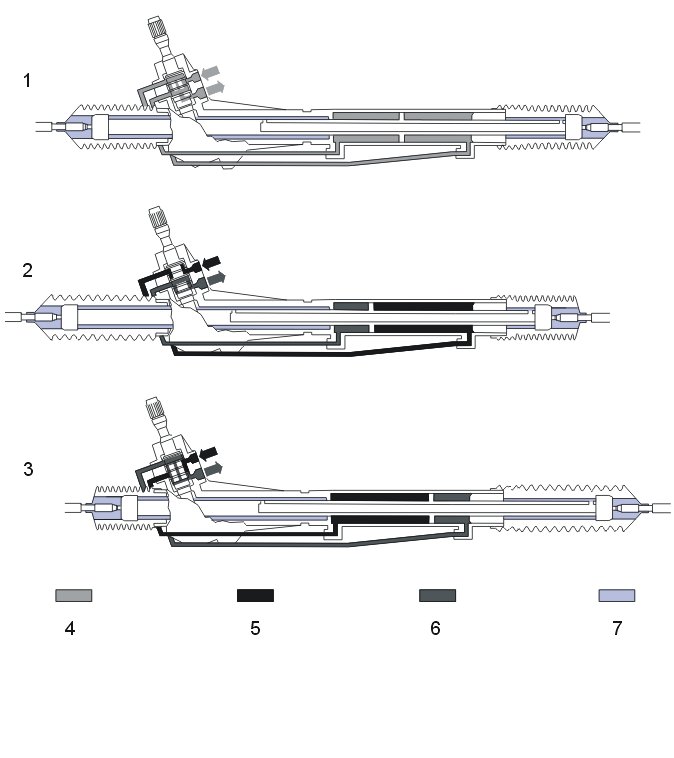 1

2

3

4

5

6

7