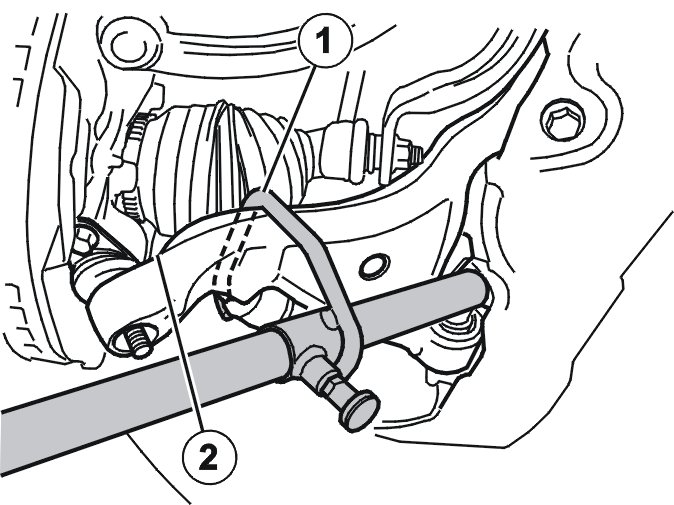 1

2