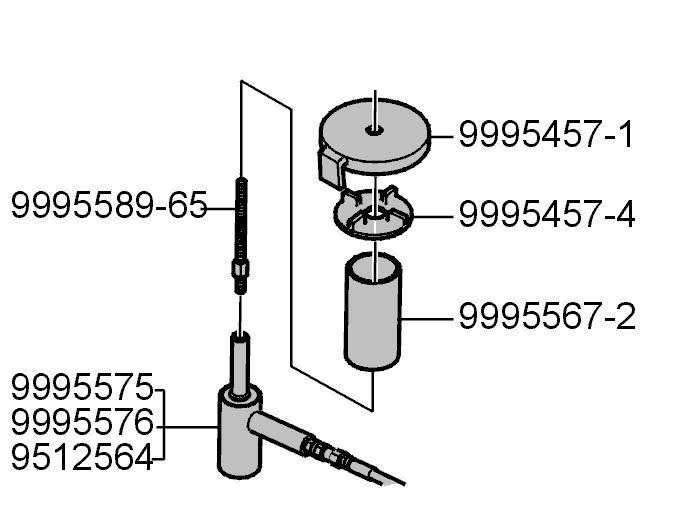 9995457-1
9995589-65
9995457-4
9995567-2
9995575
9995576
9512564