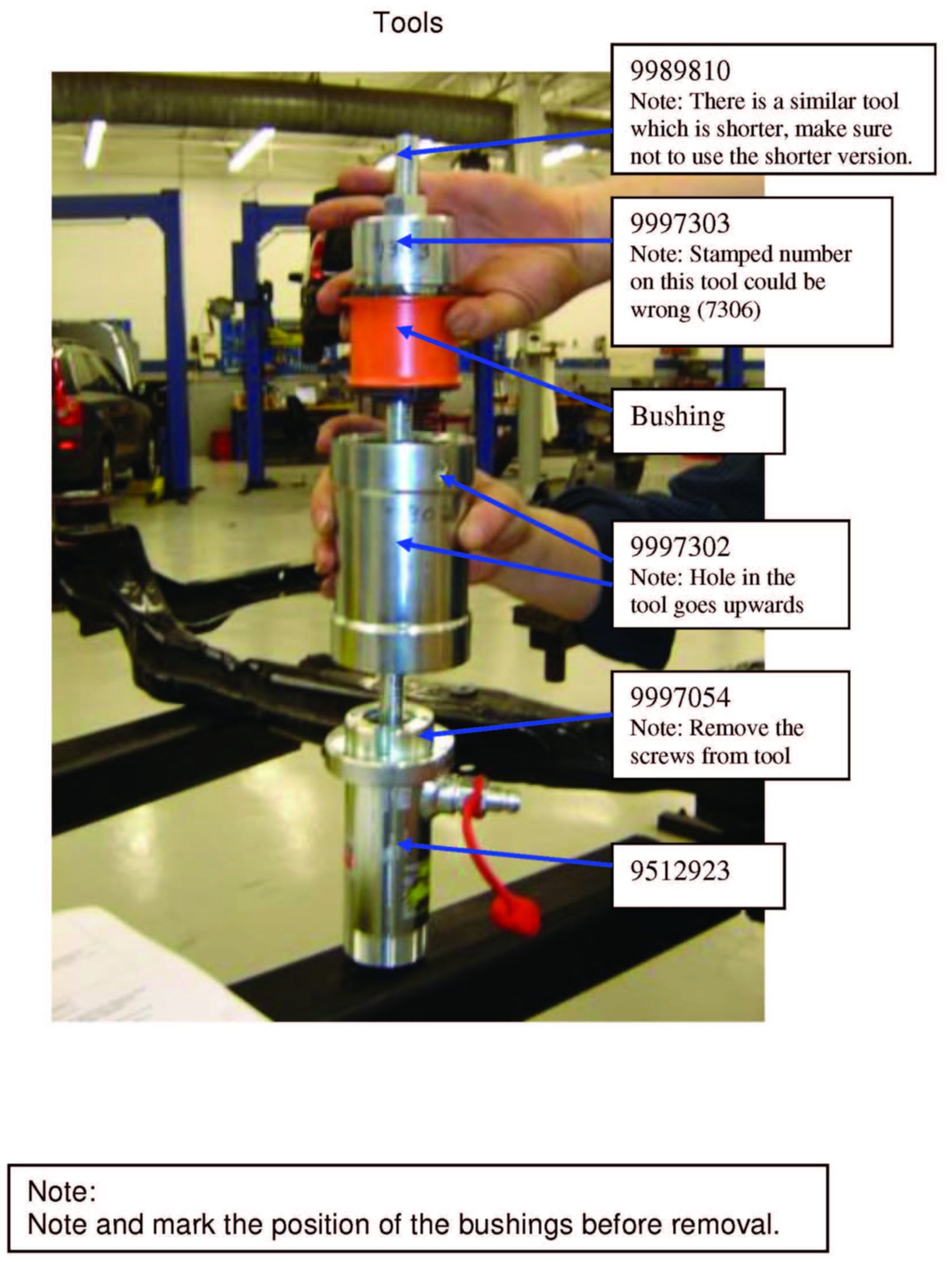 Tools

9989810
Note: There is a similar tool which is shorter, make sure not to use the shorter version.

9997303
Note: Stamped number on this tool could be wrong (7306)

Bushing

9997302
Note: Hole in the tool goes upwards

9997054
Note: Remove the screws from tool

9512923

Note:
Note and mark the position of the bushings before removal.