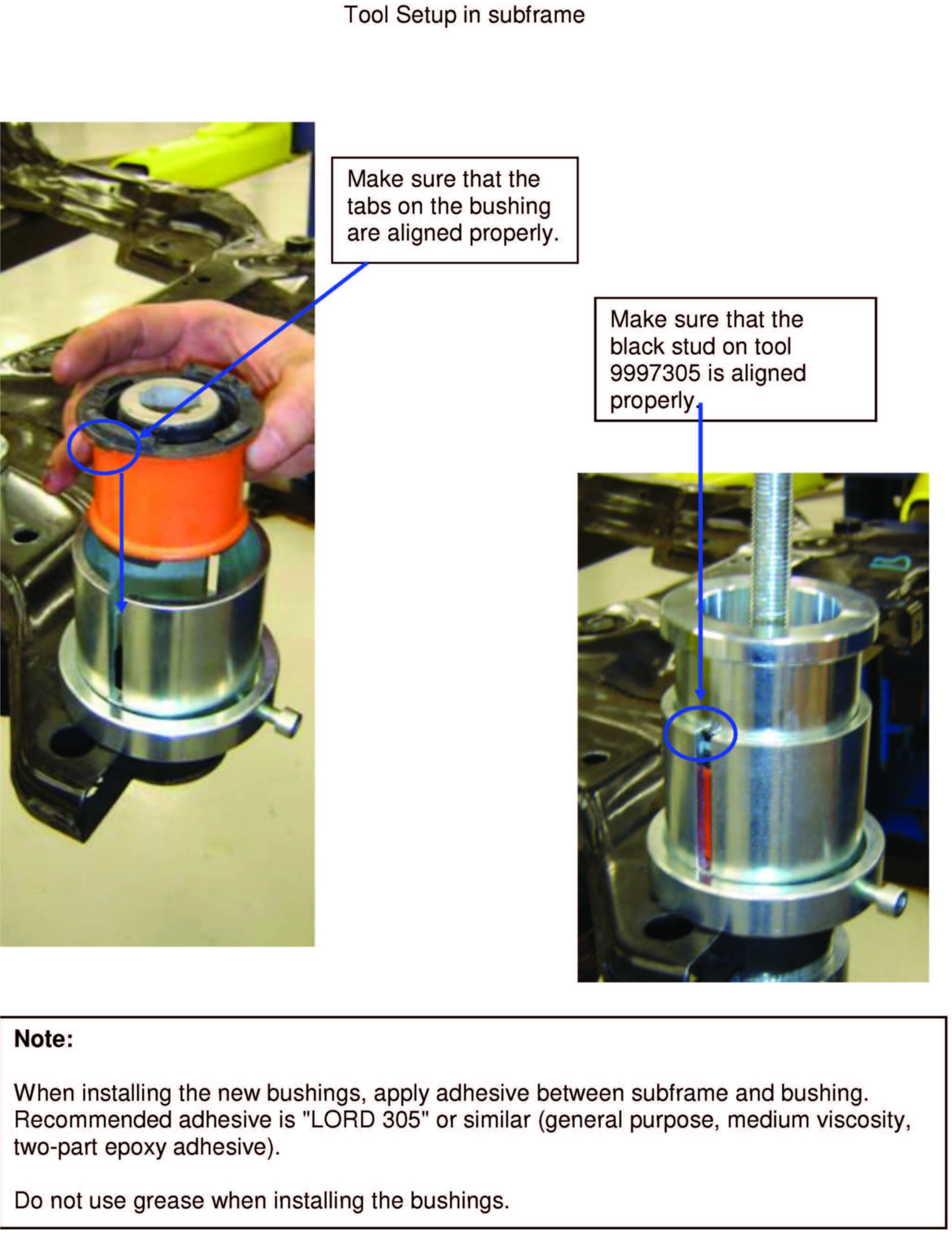 Tool Setup in subframe

Make sure that the tabs on the bushing are aligned properly.

Make sure that the black stud on tool 9997305 is aligned properly.

Note:

When installing the new bushings, apply adhesive between subframe and bushing. Recommended adhesive is "LORD 305" or similar (general purpose, medium viscosity, two-part epoxy adhesive).

Do not use grease when installing the bushings.