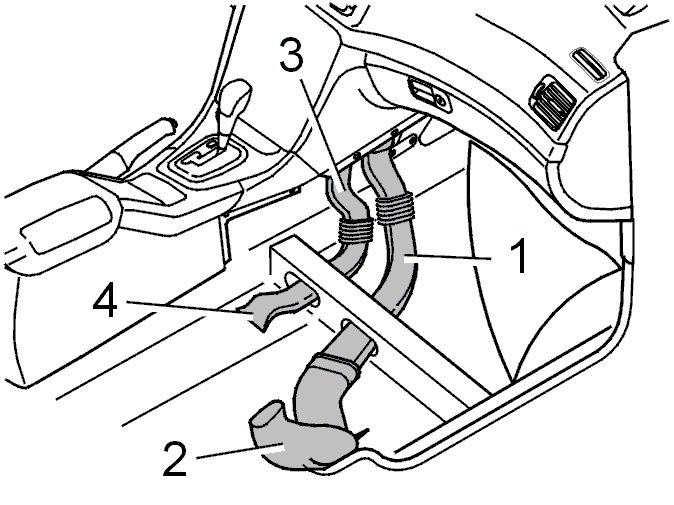 3
1
4
2