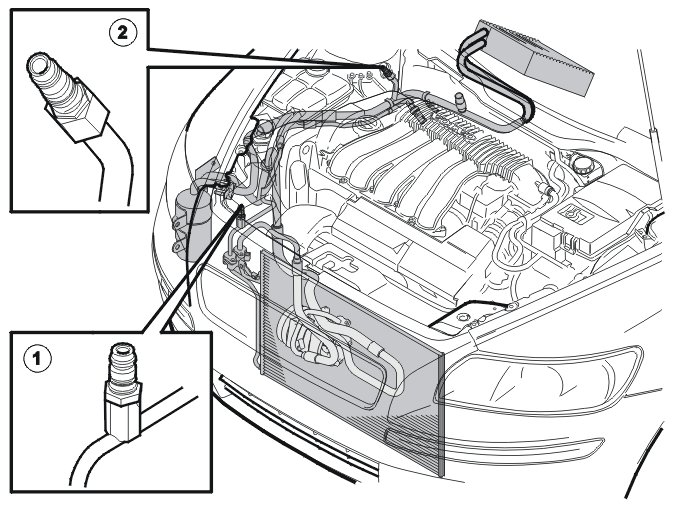 2

1