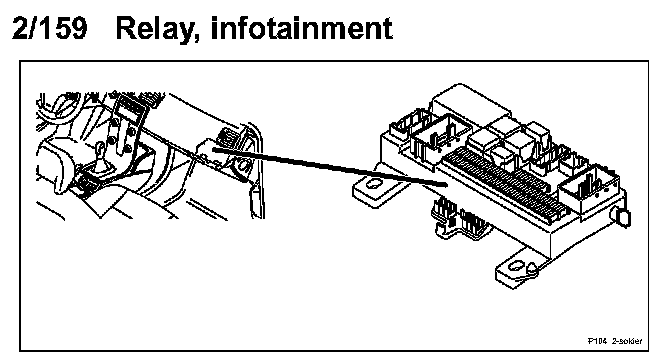 2/159 Relay, infotainment

P104 2-solder