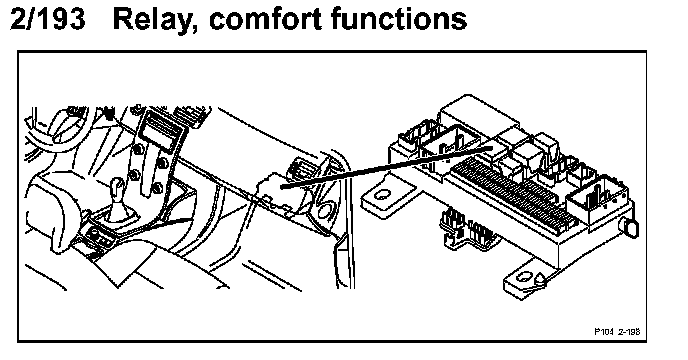 2/193 Relay, comfort functions

P104 2-198