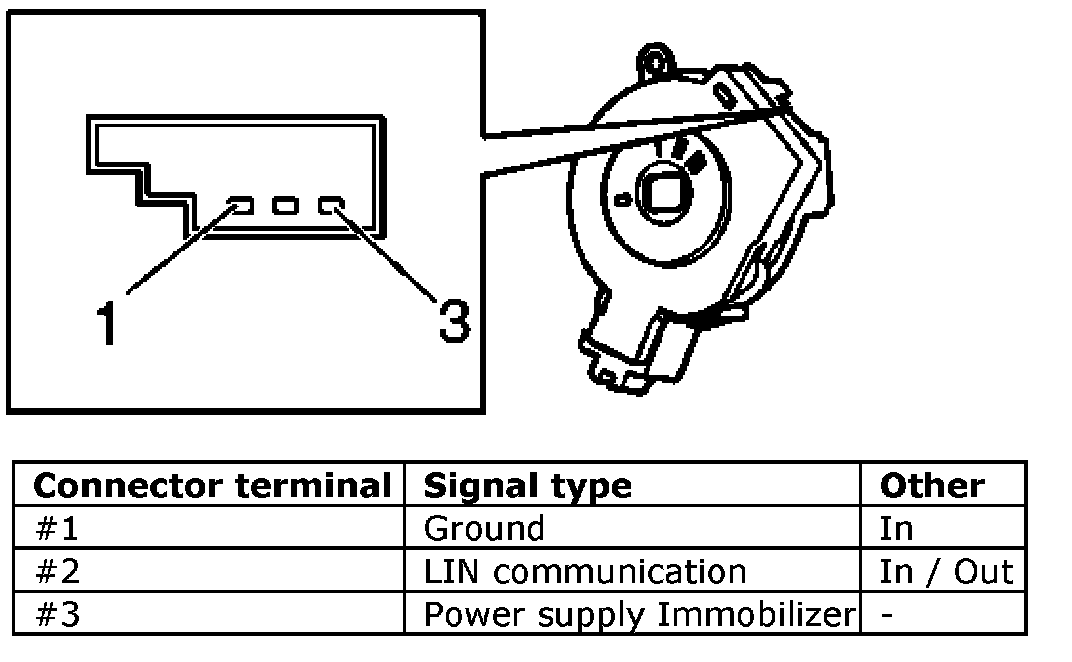 1

3

| Connector terminal | Signal type | Other |
|---|---|---|
| #1 | Ground | In |
| #2 | LIN communication | In / Out |
| #3 | Power supply Immobilizer | - |