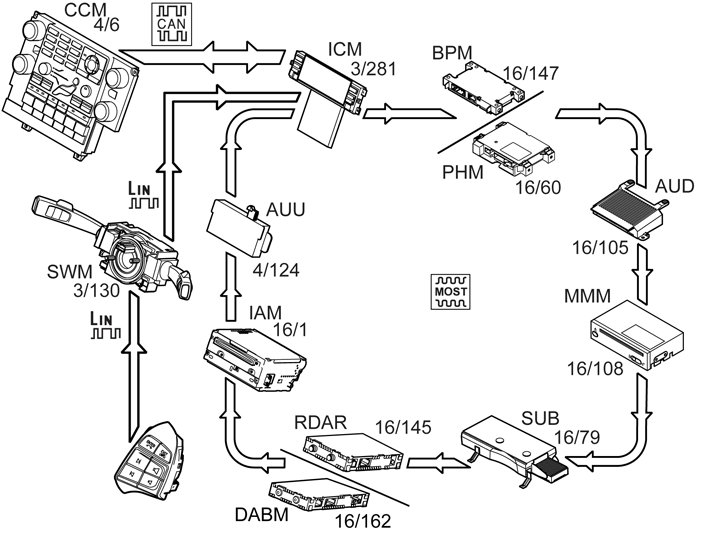 CCM
4/6

CAN

ICM
3/281

BPM
16/147

PHM
16/60

AUD
16/105

LIN

AUU
4/124

SWM
3/130

MOST

MMM
16/108

LIN

IAM
16/1

RDAR
16/145

SUB
16/79

DABM
16/162