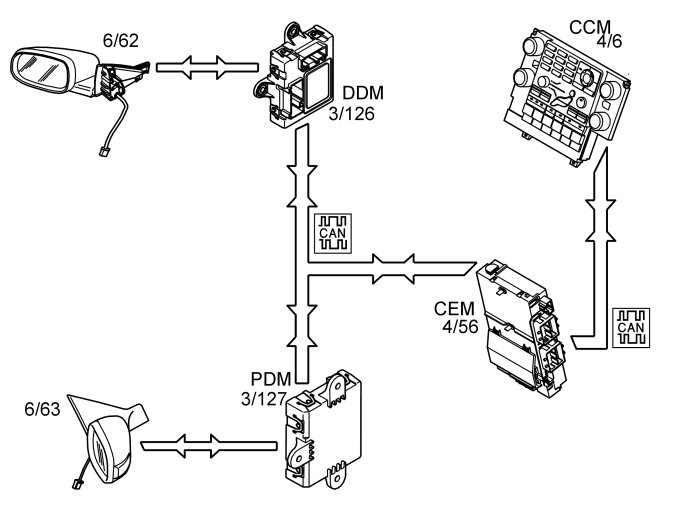 6/62

DDM
3/126

CCM
4/6

CAN

CEM
4/56

CAN

PDM
3/127

6/63