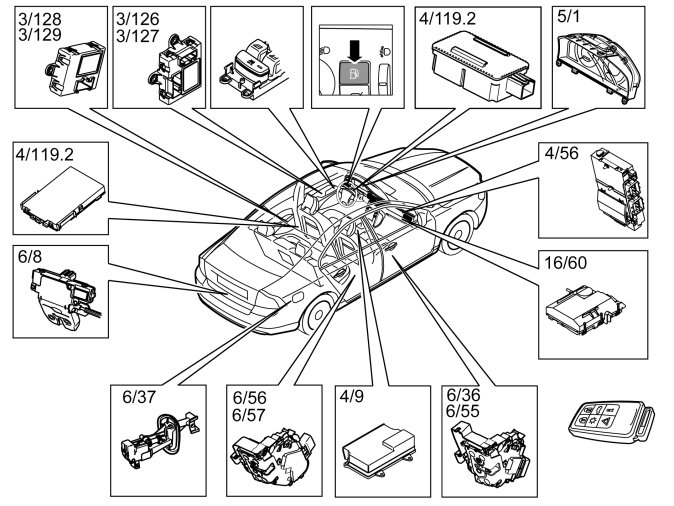 3/128
3/129

3/126
3/127

4/119.2

5/1

4/119.2

4/56

6/8

16/60

6/37

6/56
6/57

4/9

6/36
6/55