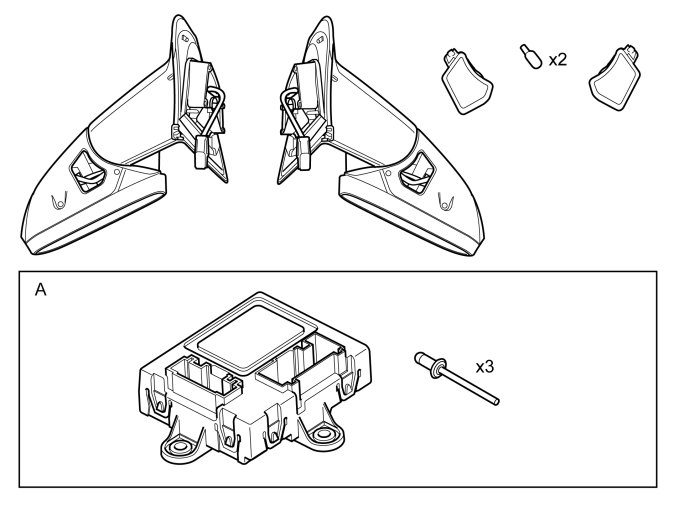 x2

A

x3