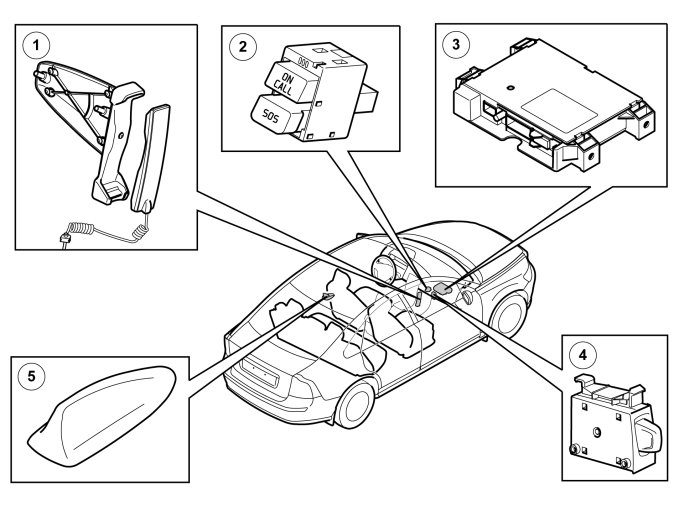 1

2

ON CALL

SOS

3

4

5