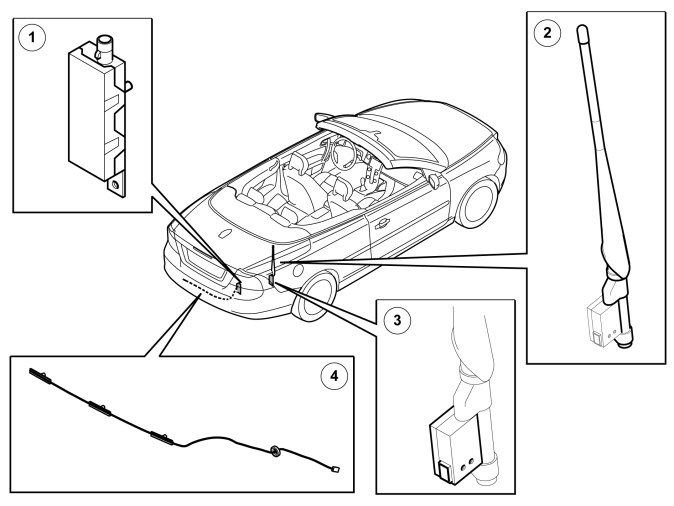 1
2
3
4