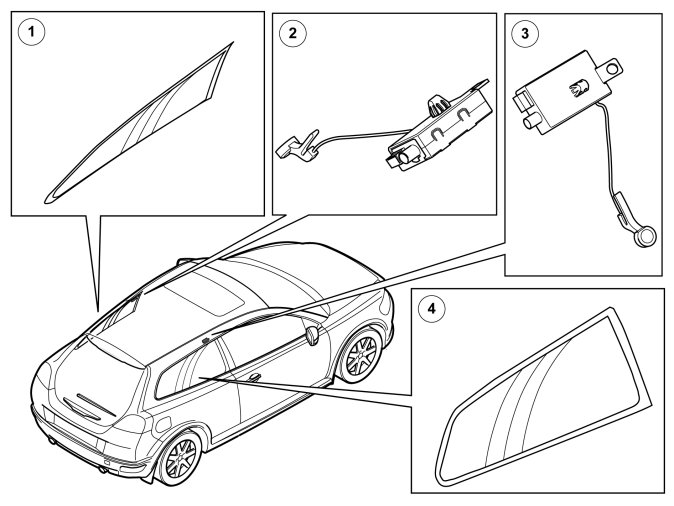 1
2
3
4