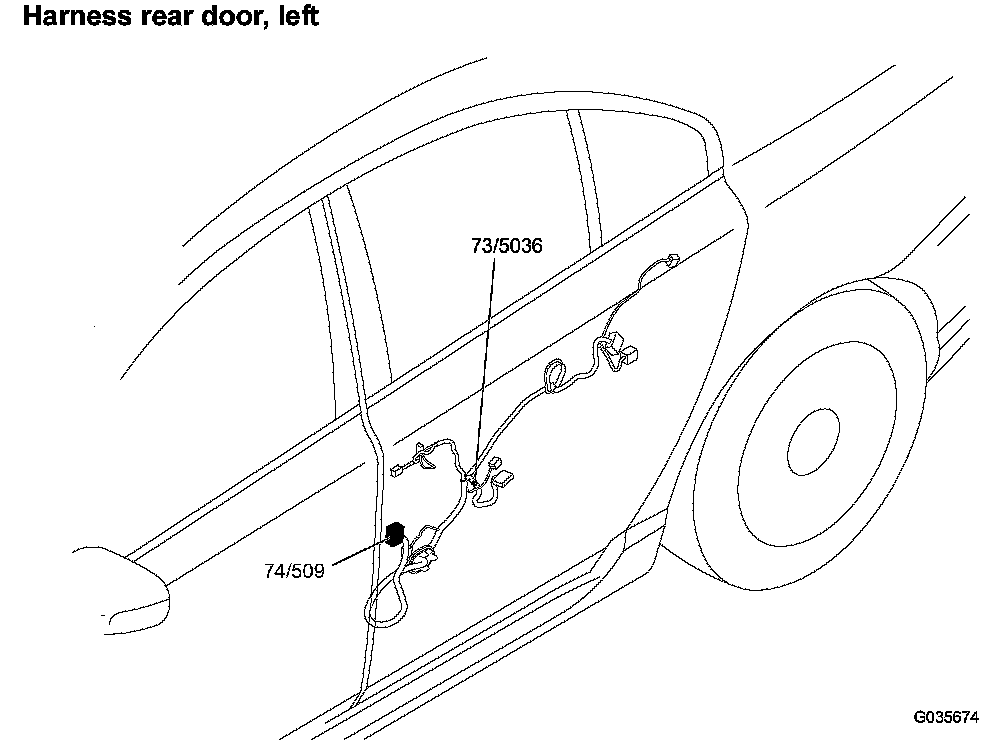 Harness rear door, left

73/5036

74/509

G035674