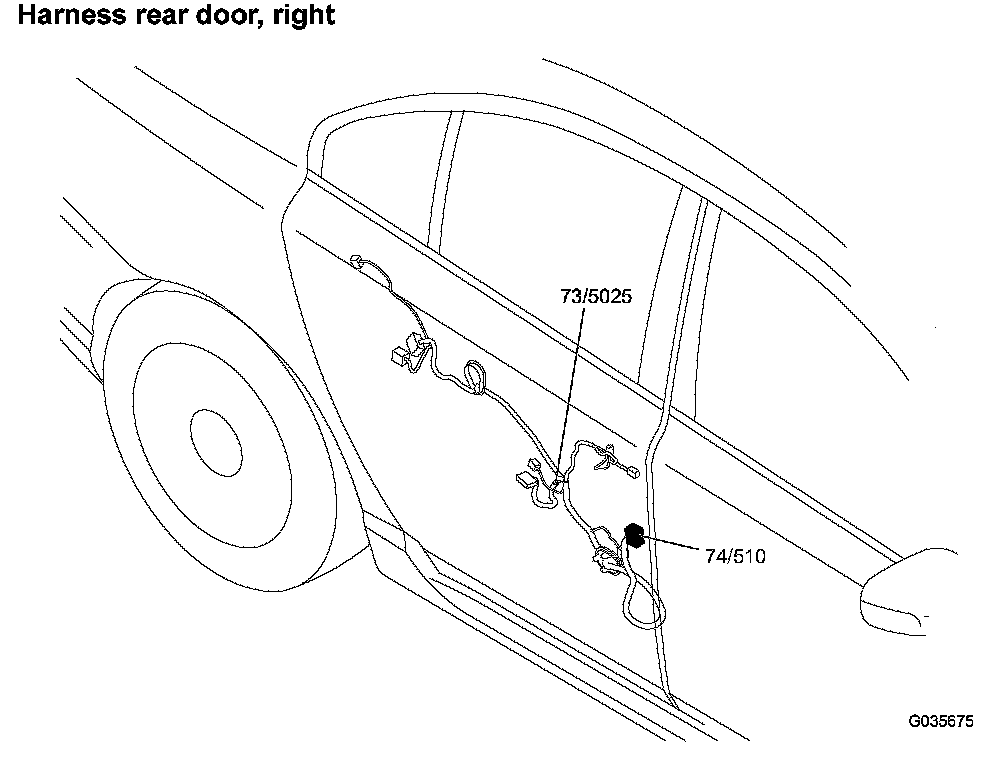 Harness rear door, right

73/5025

74/510

G035675